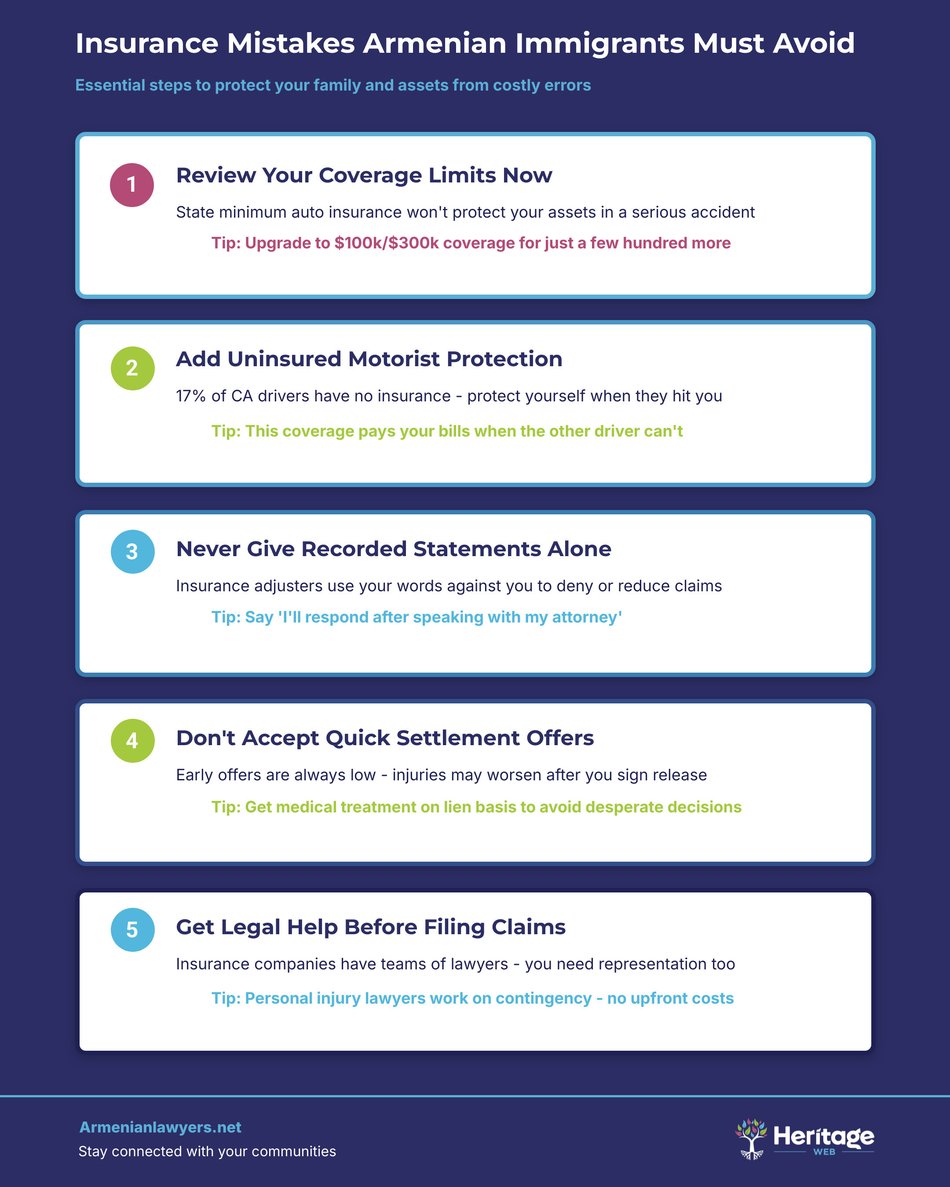 Insurance Mistakes Armenian Immigrants Must Avoid

Essential steps to protect your family and assets from costly errors

1

Review Your Coverage Limits Now

State minimum auto insurance won't protect your assets in a serious accident

Tip: Upgrade to \$100k/\$300k coverage for just a few hundred more

2

Add Uninsured Motorist Protection

17% of CA drivers have no insurance - protect yourself when they hit you

Tip: This coverage pays your bills when the other driver can't

3

Never Give Recorded Statements Alone

Insurance adjusters use your words against you to deny or reduce claims

Tip: Say 'I'll respond after speaking with my attorney'

4

Don't Accept Quick Settlement Offers

Early offers are always low - injuries may worsen after you sign release

Tip: Get medical treatment on lien basis to avoid desperate decisions

5

Get Legal Help Before Filing Claims

Insurance companies have teams of lawyers - you need representation too

Tip: Personal injury lawyers work on contingency - no upfront costs

Armenianlawyers.net

Stay connected with your communities

Heritage WEB