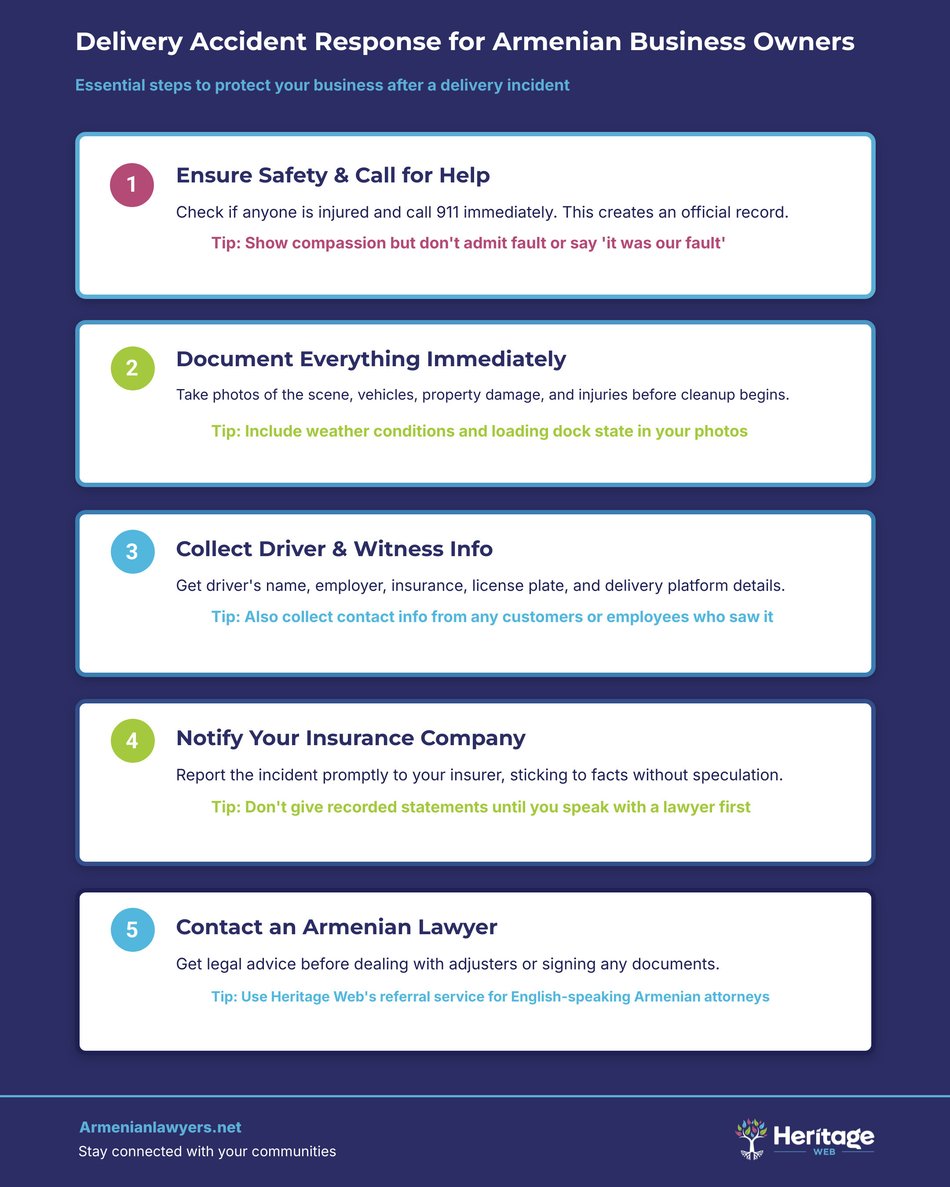 Delivery Accident Response for Armenian Business Owners

Essential steps to protect your business after a delivery incident

1

Ensure Safety & Call for Help

Check if anyone is injured and call 911 immediately. This creates an official record.

Tip: Show compassion but don't admit fault or say 'it was our fault'

2

Document Everything Immediately

Take photos of the scene, vehicles, property damage, and injuries before cleanup begins.

Tip: Include weather conditions and loading dock state in your photos

3

Collect Driver & Witness Info

Get driver's name, employer, insurance, license plate, and delivery platform details.

Tip: Also collect contact info from any customers or employees who saw it

4

Notify Your Insurance Company

Report the incident promptly to your insurer, sticking to facts without speculation.

Tip: Don't give recorded statements until you speak with a lawyer first

5

Contact an Armenian Lawyer

Get legal advice before dealing with adjusters or signing any documents.

Tip: Use Heritage Web's referral service for English-speaking Armenian attorneys

Armenianlawyers.net

Stay connected with your communities

Heritage WEB